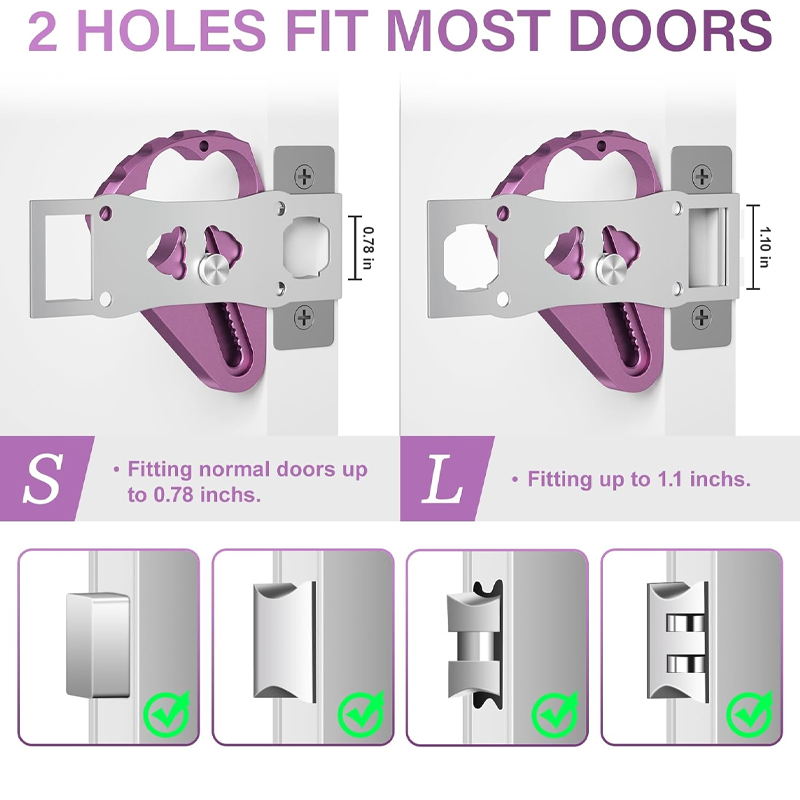 2 HOLES FIT MOST DOORS

0.78 in

1.10 in

S

• Fitting normal doors up to 0.78 inchs.

L

• Fitting up to 1.1 inchs.