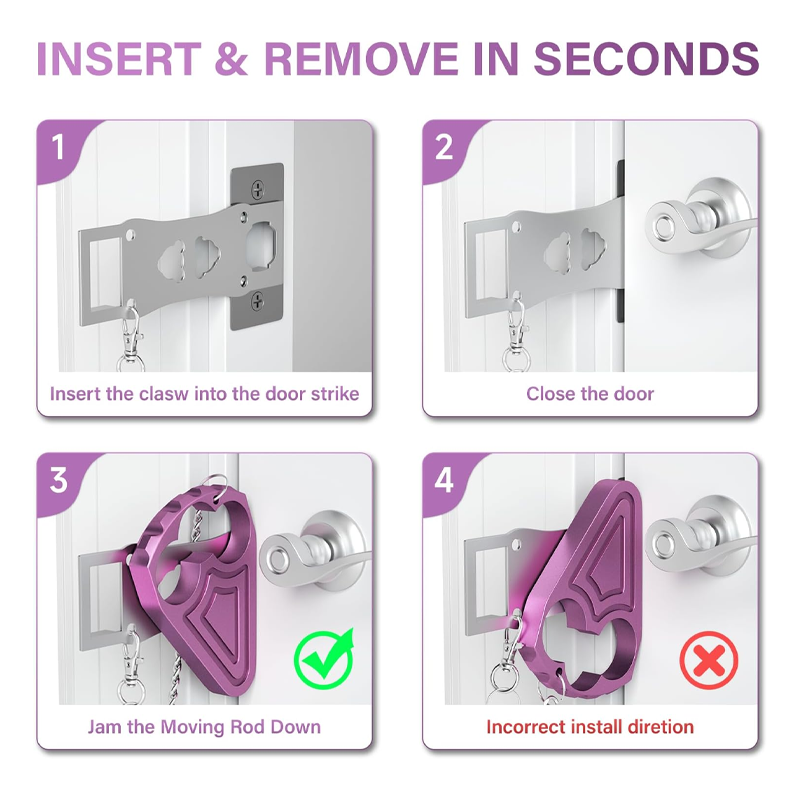 INSERT & REMOVE IN SECONDS

1

Insert the clasw into the door strike

2

Close the door

3

Jam the Moving Rod Down

4

Incorrect install diretion